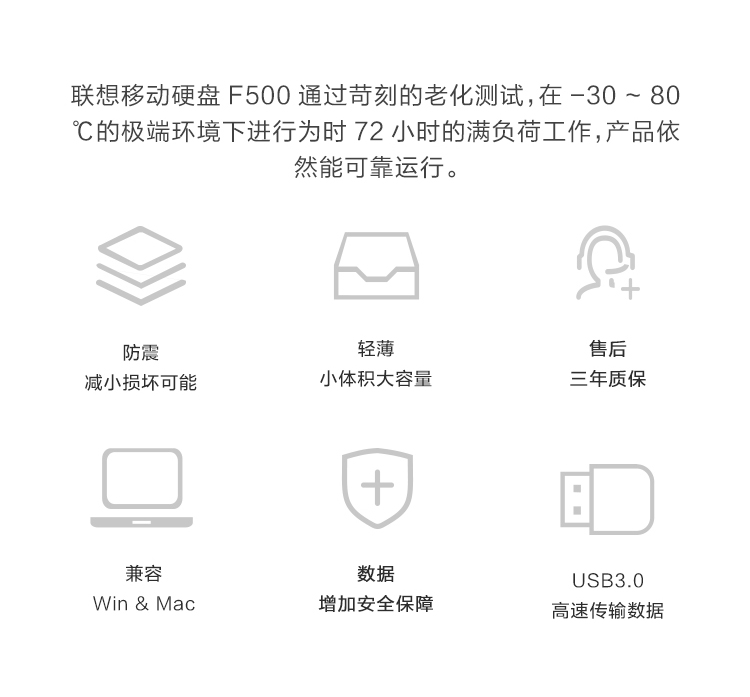 联想移动硬盘F500通过苛刻的老化测试，在-30～80℃的极端环境下进行为时72小时的满负荷工作，产品依然能可靠运行。

防震
减小损坏可能

轻薄
小体积大容量

售后
三年质保

兼容
Win & Mac

数据
增加安全保障

USB3.0
高速传输数据