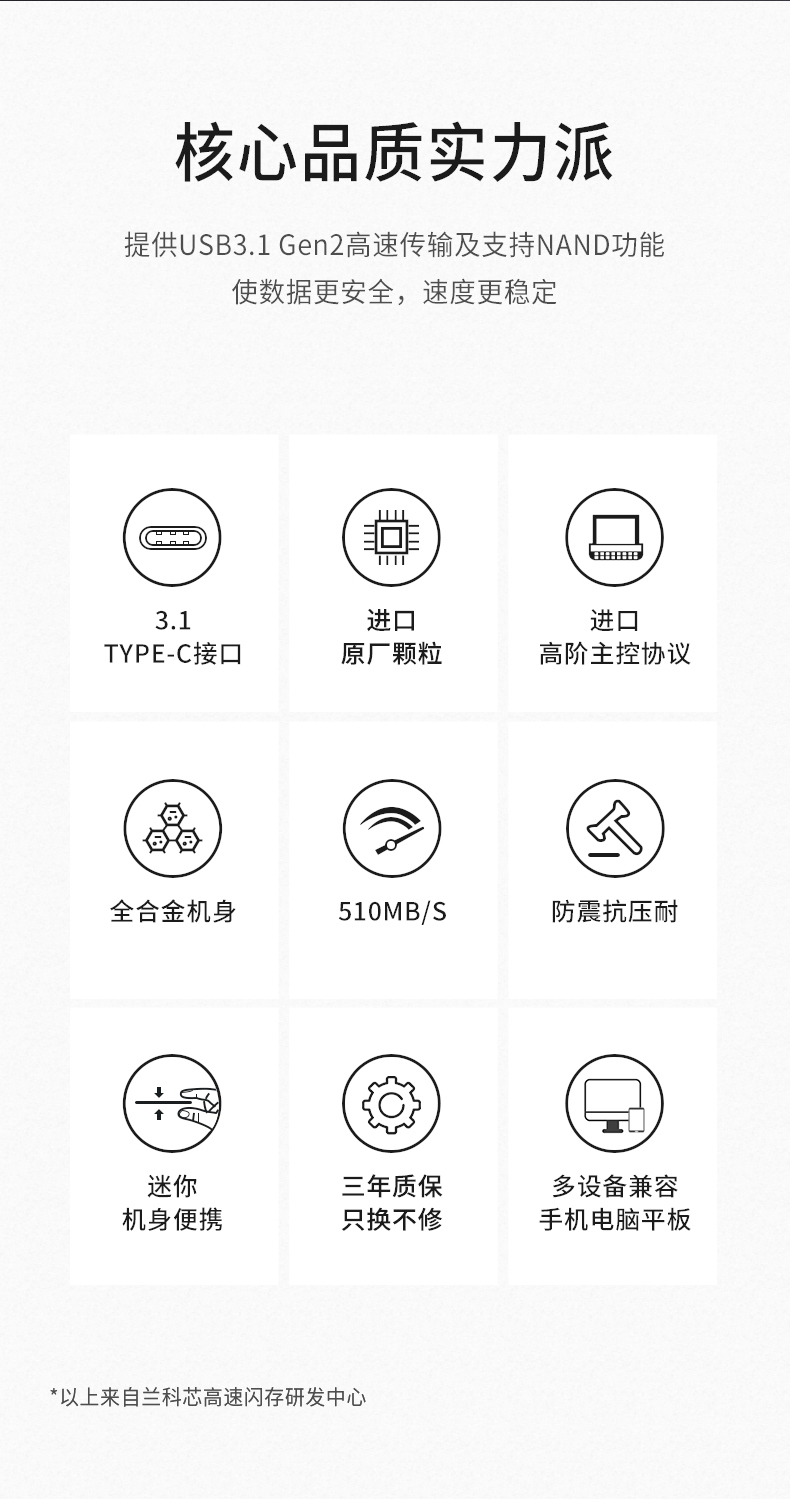 核心品质实力派

提供USB3.1 Gen2高速传输及支持NAND功能
使数据更安全，速度更稳定

3.1
TYPE-C接口

进口
原厂颗粒

进口
高阶主控协议

全合金机身

510MB/S

防震抗压耐

迷你
机身便携

三年质保
只换不修

多设备兼容
手机电脑平板

*以上来自兰科芯高速闪存研发中心