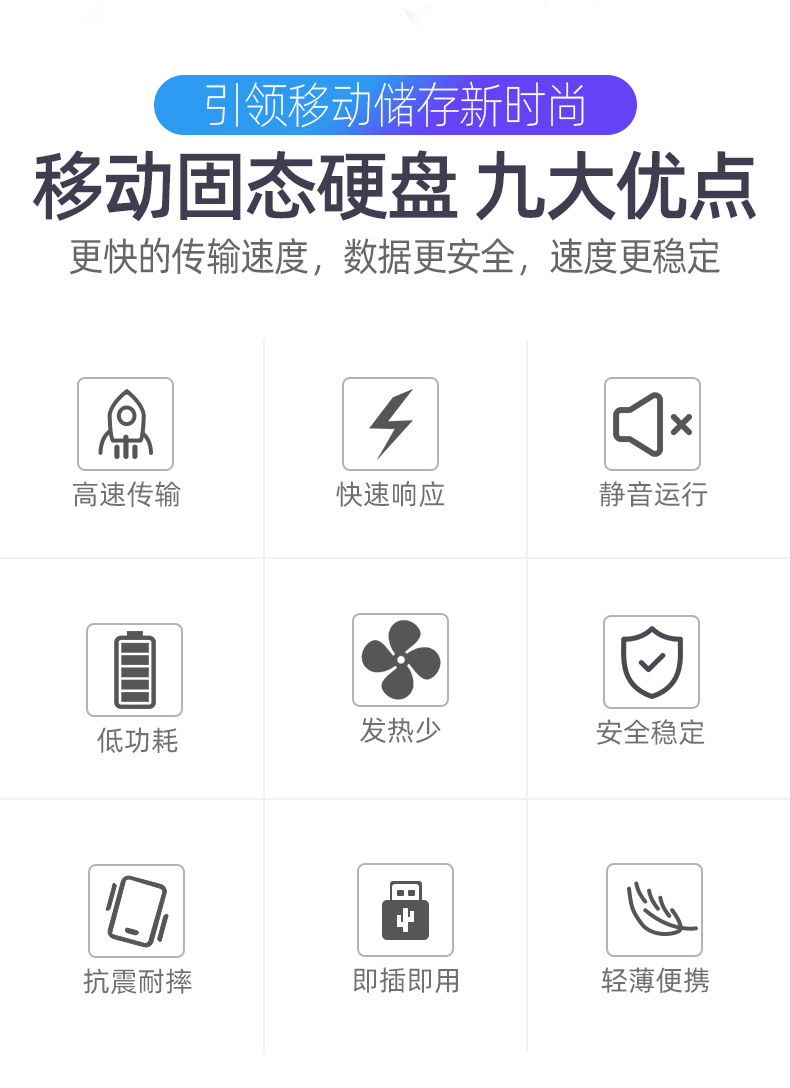 引领移动储存新时尚

移动固态硬盘 九大优点

更快的传输速度，数据更安全，速度更稳定

高速传输

快速响应

静音运行

低功耗

发热少

安全稳定

抗震耐摔

即插即用

轻薄便携